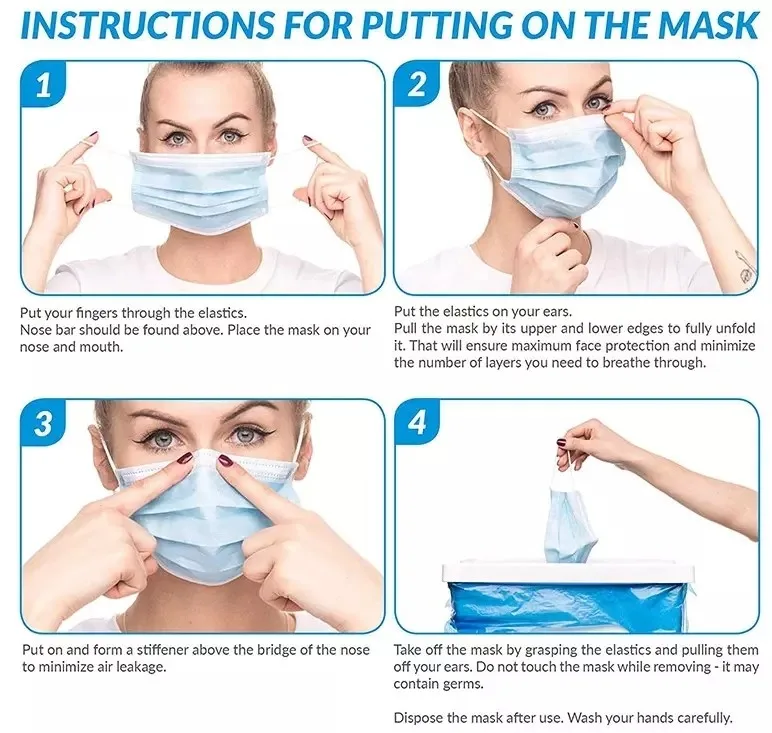 INSTRUCTIONS FOR PUTTING ON THE MASK

1

Put your fingers through the elastics.
Nose bar should be found above. Place the mask on your nose and mouth.

2

Put the elastics on your ears.
Pull the mask by its upper and lower edges to fully unfold it. That will ensure maximum face protection and minimize the number of layers you need to breathe through.

3

Put on and form a stiffener above the bridge of the nose to minimize air leakage.

4

Take off the mask by grasping the elastics and pulling them off your ears. Do not touch the mask while removing - it may contain germs.

Dispose the mask after use. Wash your hands carefully.